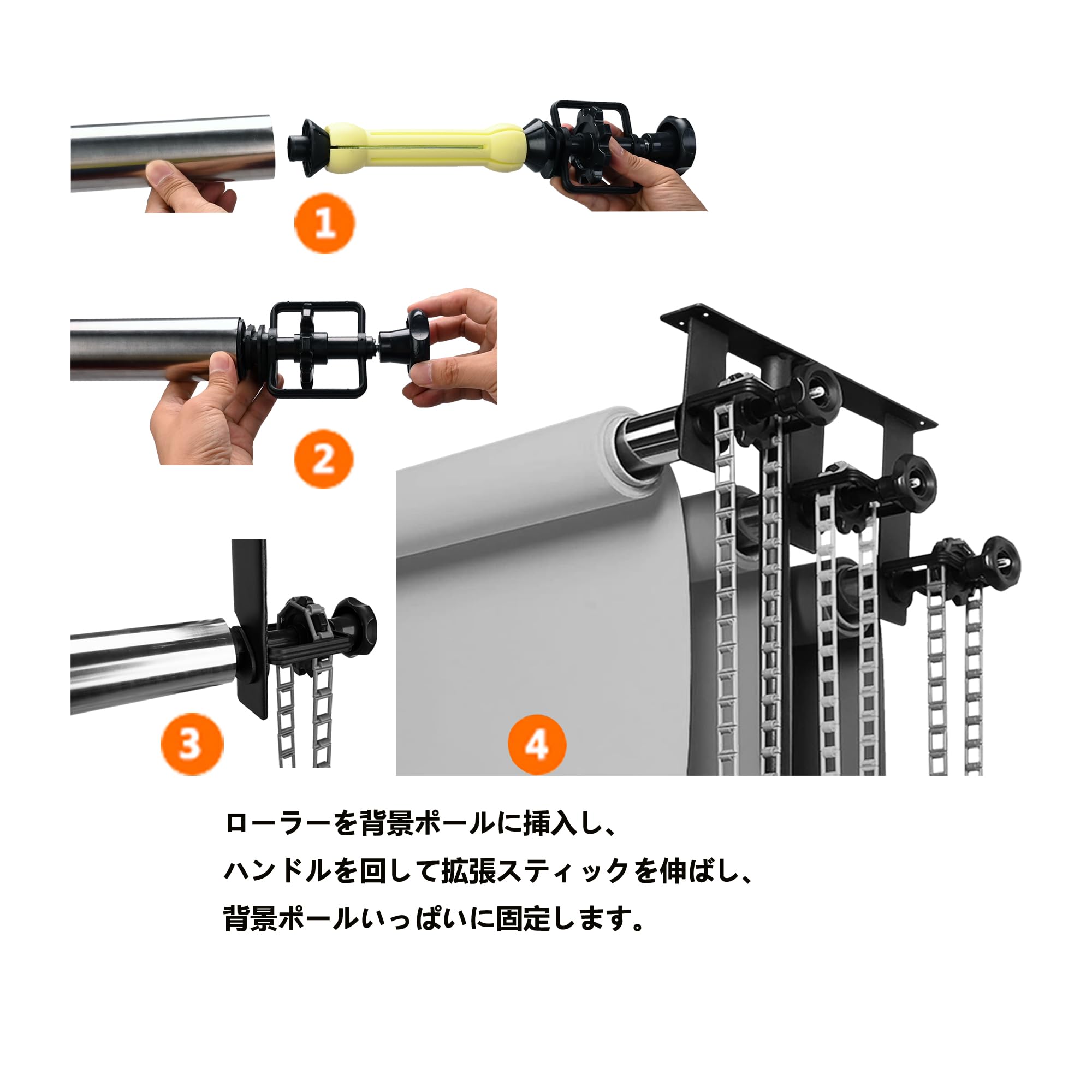 1

2

3

4

ローラーを背景ポールに挿入し、

ハンドルを回して拡張スティックを伸ばし、

背景ポールいっぱいに固定します。